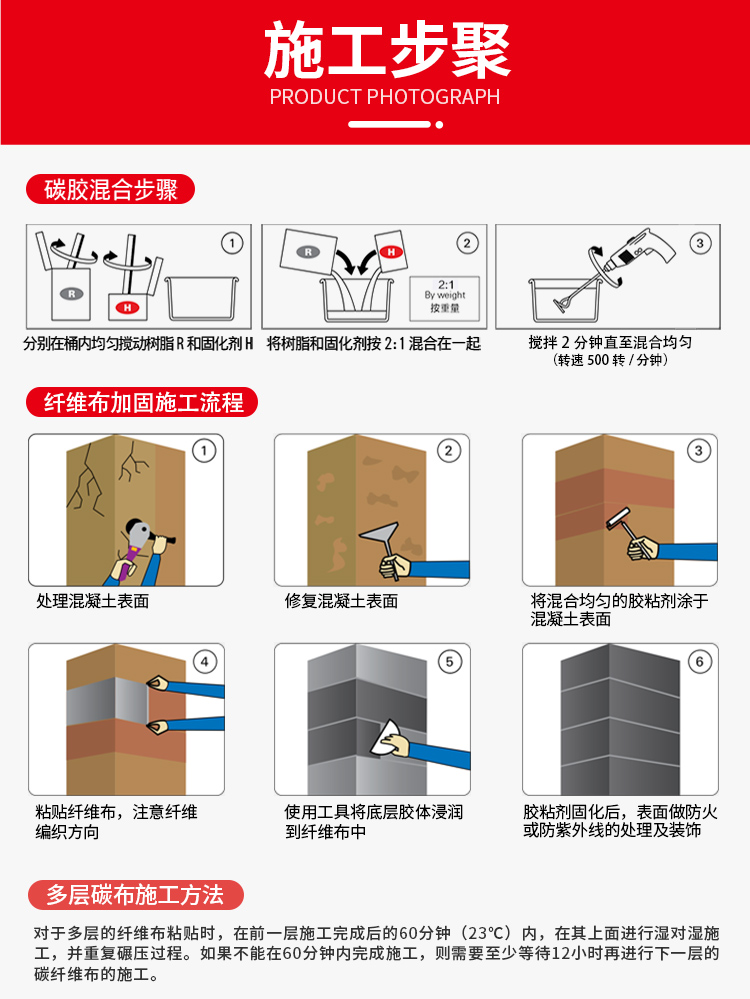 施工步聚
PRODUCT PHOTOGRAPH

碳胶混合步骤

①
R
H
分别在桶内均匀搅动树脂 R 和固化剂 H

②
R
H
2:1
By weight
按重量
将树脂和固化剂按 2:1 混合在一起

③
搅拌 2 分钟直至混合均匀
(转速 500 转 / 分钟)

纤维布加固施工流程

①
处理混凝土表面

②
修复混凝土表面

③
将混合均匀的胶粘剂涂于混凝土表面

④
粘贴纤维布，注意纤维编织方向

⑤
使用工具将底层胶体浸润到纤维布中

⑥
胶粘剂固化后，表面做防火或防紫外线的处理及装饰

多层碳布施工方法

对于多层的纤维布粘贴时，在前一层施工完成后的60分钟（23℃）内，在其上面进行湿对湿施工，并重复碾压过程。如果不能在60分钟内完成施工，则需要至少等待12小时再进行下一层的碳纤维布的施工。