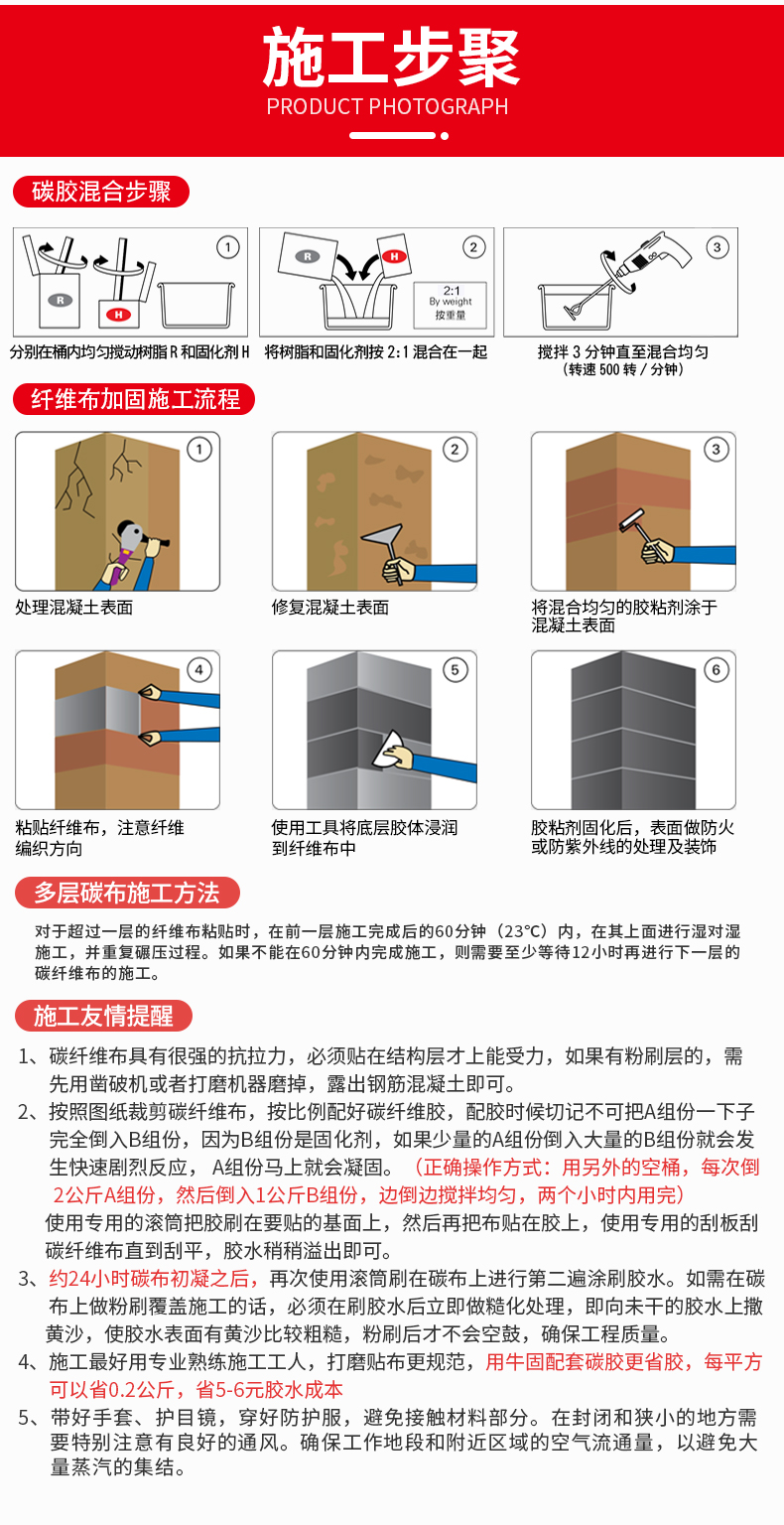 施工步聚
PRODUCT PHOTOGRAPH

碳胶混合步骤

1
R
H
分别在桶内均匀搅动树脂 R 和固化剂 H

2
R
H
2:1
By weight
按重量
将树脂和固化剂按 2:1 混合在一起

3
搅拌 3 分钟直至混合均匀
（转速 500 转 / 分钟）

纤维布加固施工流程

1
处理混凝土表面

2
修复混凝土表面

3
将混合均匀的胶粘剂涂于混凝土表面

4
粘贴纤维布，注意纤维编织方向

5
使用工具将底层胶体浸润到纤维布中

6
胶粘剂固化后，表面做防火或防紫外线的处理及装饰

多层碳布施工方法

对于超过一层的纤维布粘贴时，在前一层施工完成后的60分钟（23°C）内，在其上面进行湿对湿施工，并重复碾压过程。如果不能在60分钟内完成施工，则需要至少等待12小时再进行下一层的碳纤维布的施工。

施工友情提醒

1、碳纤维布具有很强的抗拉力，必须贴在结构层才上能受力，如果有粉刷层的，需先用凿破机或者打磨机器磨掉，露出钢筋混凝土即可。
2、按照图纸裁剪碳纤维布，按比例配好碳纤维胶，配胶时候切记不可把A组份一下子完全倒入B组份，因为B组份是固化剂，如果少量的A组份倒入大量的B组份就会发生快速剧烈反应， A组份马上就会凝固。（正确操作方式：用另外的空桶，每次倒2公斤A组份，然后倒入1公斤B组份，边倒边搅拌均匀，两个小时内用完）
使用专用的滚筒把胶刷在要贴的基面上，然后再把布贴在胶上，使用专用的刮板刮碳纤维布直到刮平，胶水稍稍溢出即可。
3、约24小时碳布初凝之后，再次使用滚筒刷在碳布上进行第二遍涂刷胶水。如需在碳布上做粉刷覆盖施工的话，必须在刷胶水后立即做糙化处理，即向未干的胶水上撒黄沙，使胶水表面有黄沙比较粗糙，粉刷后才不会空鼓，确保工程质量。
4、施工最好用专业熟练施工工人，打磨贴布更规范，用牛固配套碳胶更省胶，每平方可以省0.2公斤，省5-6元胶水成本
5、带好手套、护目镜，穿好防护服，避免接触材料部分。在封闭和狭小的地方需要特别注意有良好的通风。确保工作地段和附近区域的空气流通量，以避免大量蒸汽的集结。