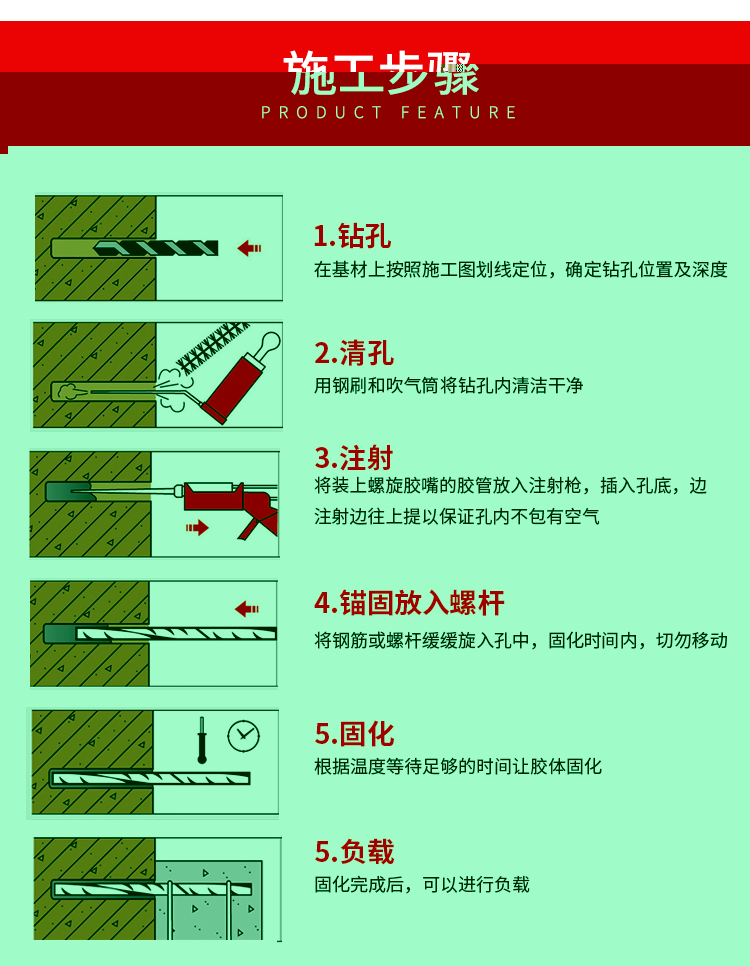 施工步骤
PRODUCT FEATURE

1.钻孔
在基材上按照施工图划线定位，确定钻孔位置及深度

2.清孔
用钢刷和吹气筒将钻孔内清洁干净

3.注射
将装上螺旋胶嘴的胶管放入注射枪，插入孔底，边注射边往上提以保证孔内不包有空气

4.锚固放入螺杆
将钢筋或螺杆缓缓旋入孔中，固化时间内，切勿移动

5.固化
根据温度等待足够的时间让胶体固化

5.负载
固化完成后，可以进行负载